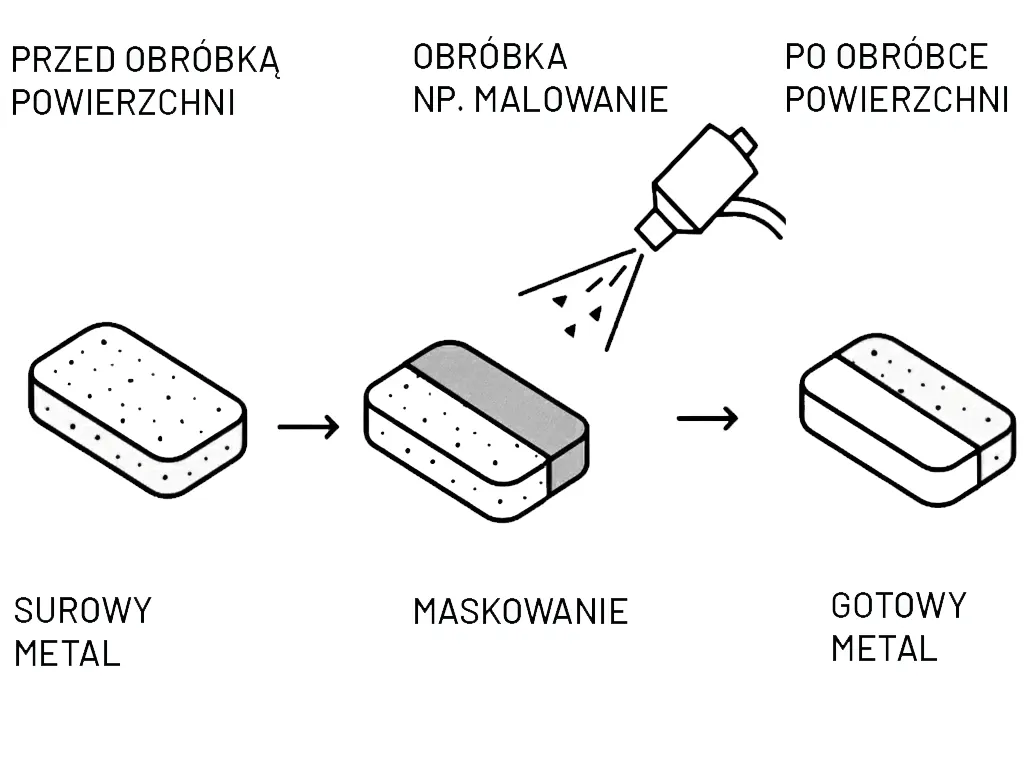 PRZED OBRÓBKĄ POWIERZCHNI

OBRÓBKA NP. MALOWANIE

PO OBRÓBCE POWIERZCHNI

SUROWY METAL

MASKOWANIE

GOTOWY METAL